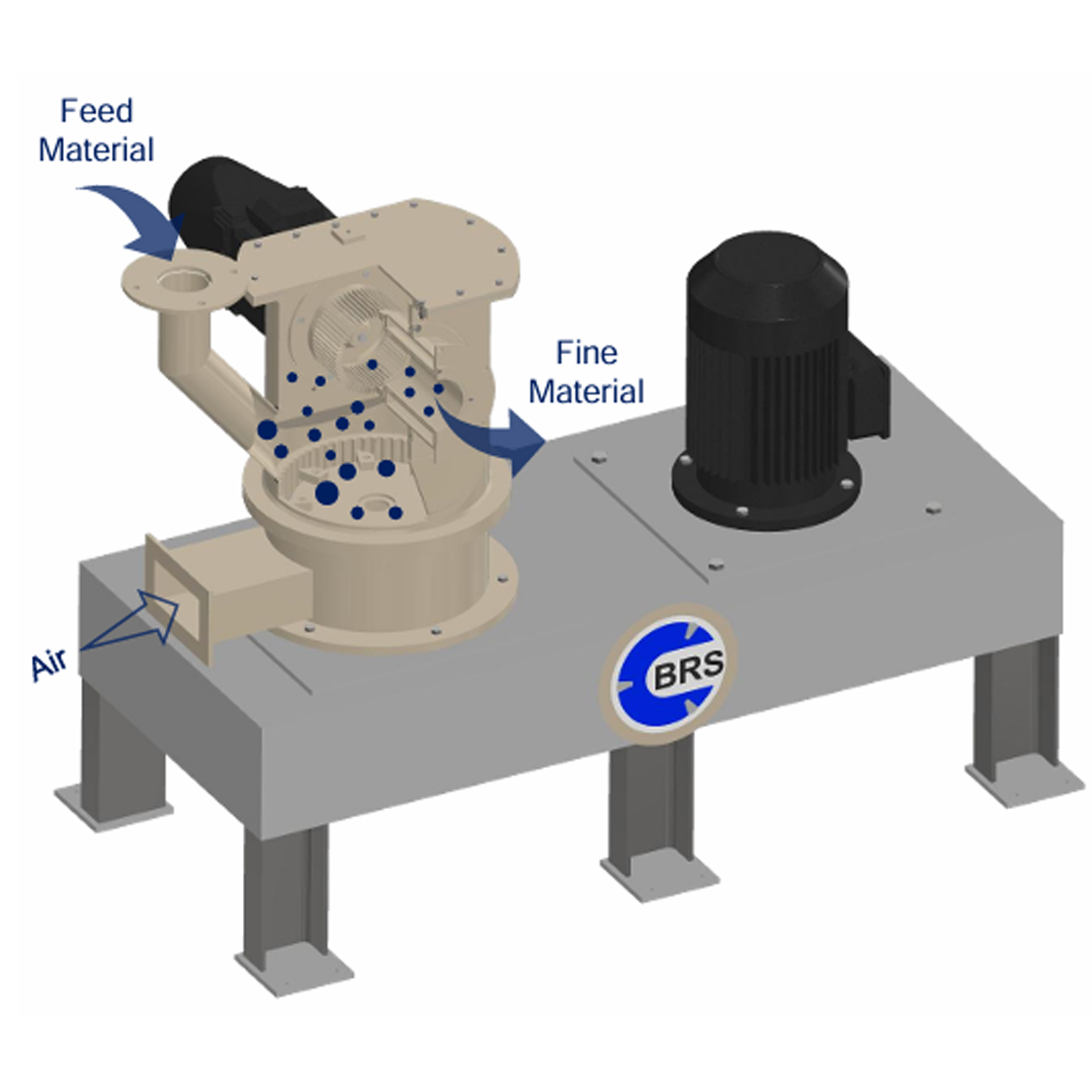 Feed Material

Fine Material

Air

BRS